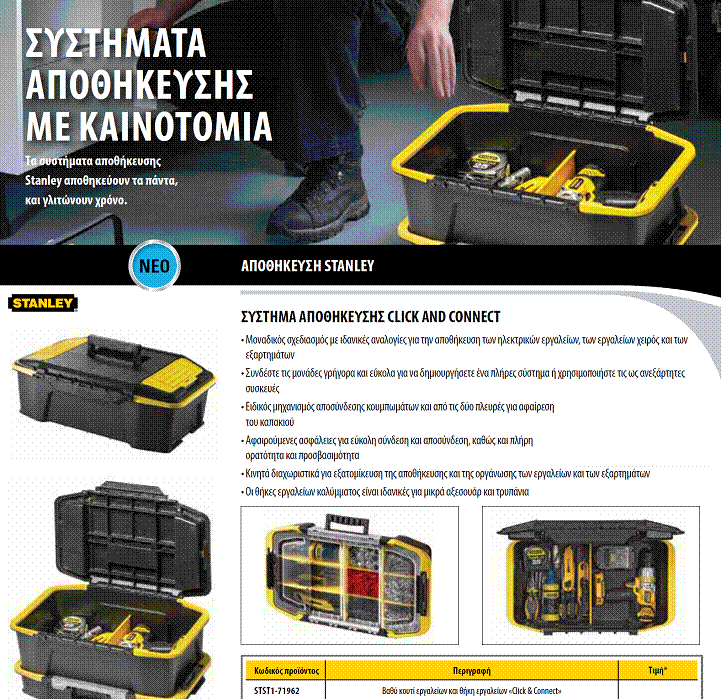 ΣΥΣΤΗΜΑΤΑ ΑΠΟΘΗΚΕΥΣΗΣ ΜΕ ΚΑΙΝΟΤΟΜΙΑ

Τα συστήματα αποθήκευσης Stanley αποθηκεύουν τα πάντα, και γλιτώνουν χρόνο.

ΝΕΟ

ΑΠΟΘΗΚΕΥΣΗ STANLEY

STANLEY

ΣΥΣΤΗΜΑ ΑΠΟΘΗΚΕΥΣΗΣ CLICK AND CONNECT

• Μοναδικός σχεδιασμός με ιδανικές αναλογίες για την αποθήκευση των ηλεκτρικών εργαλείων, των εργαλείων χειρός και των εξαρτημάτων
• Συνδέστε τις μονάδες γρήγορα και εύκολα για να δημιουργήσετε ένα πλήρες σύστημα ή χρησιμοποιήστε τις ως ανεξάρτητες συσκευές
• Ειδικός μηχανισμός αποσύνδεσης κουμπωμάτων και από τις δύο πλευρές για αφαίρεση του καπακιού
• Αφαιρούμενες ασφάλειες για εύκολη σύνδεση και αποσύνδεση, καθώς και πλήρη ορατότητα και προσβασιμότητα
• Κινητά διαχωριστικά για εξατομίκευση της αποθήκευσης και της οργάνωσης των εργαλείων και των εξαρτημάτων
• Οι θήκες εργαλείων καλύμματος είναι ιδανικές για μικρά αξεσουάρ και τρυπάνια

| Κωδικός προϊόντος | Περιγραφή | Τιμή* |
|---|---|---|
| STST1-71962 | Βαθύ κουτί εργαλείων και θήκη εργαλείων «Click & Connect» | |